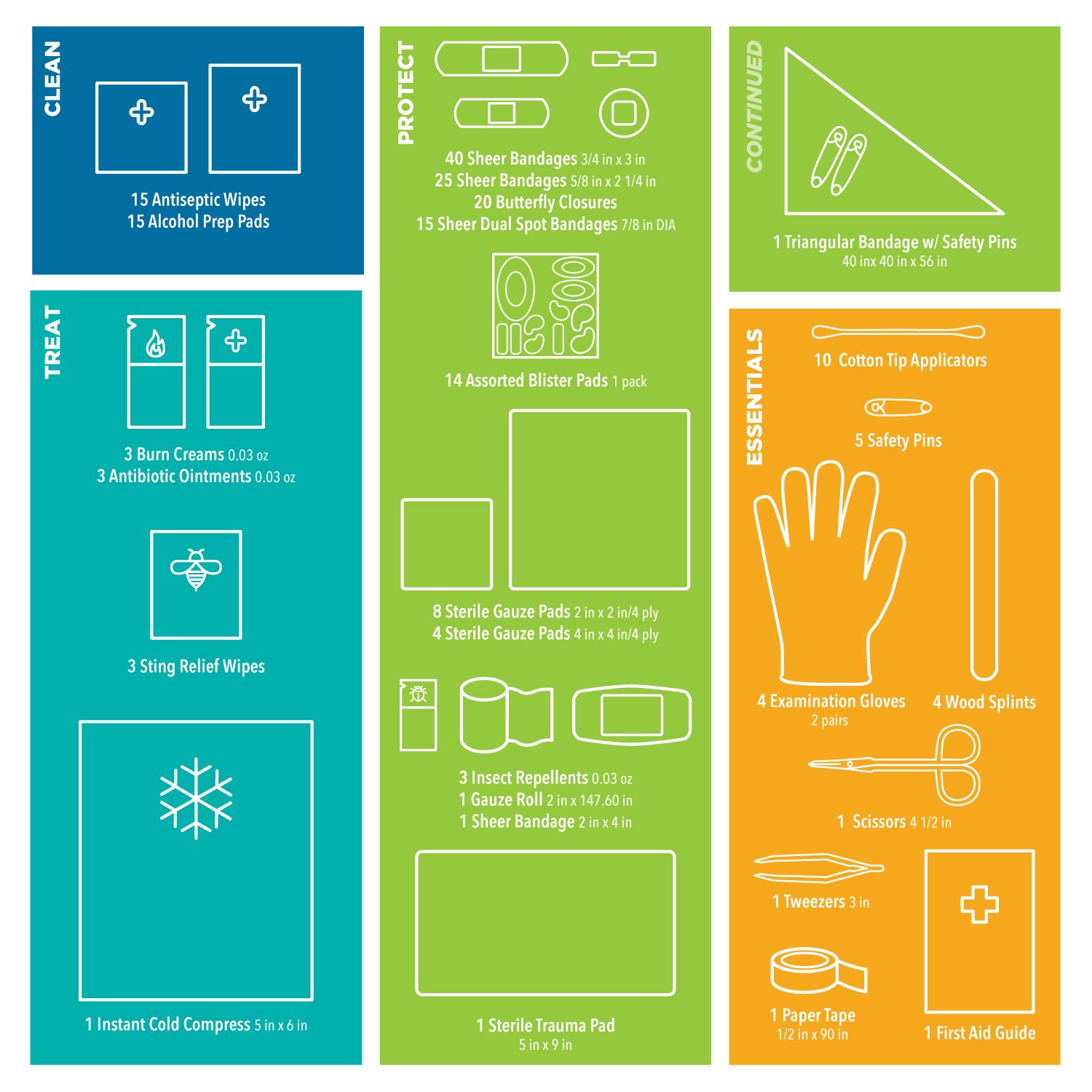 CLEAN

15 Antiseptic Wipes
15 Alcohol Prep Pads

TREAT

3 Burn Creams 0.03 oz
3 Antibiotic Ointments 0.03 oz

3 Sting Relief Wipes

1 Instant Cold Compress 5 in x 6 in

PROTECT

40 Sheer Bandages 3/4 in x 3 in
25 Sheer Bandages 5/8 in x 2 1/4 in
20 Butterfly Closures
15 Sheer Dual Spot Bandages 7/8 in DIA

14 Assorted Blister Pads 1 pack

8 Sterile Gauze Pads 2 in x 2 in/4 ply
4 Sterile Gauze Pads 4 in x 4 in/4 ply

3 Insect Repellents 0.03 oz
1 Gauze Roll 2 in x 147.60 in
1 Sheer Bandage 2 in x 4 in

1 Sterile Trauma Pad
5 in x 9 in

CONTINUED

1 Triangular Bandage w/ Safety Pins
40 inx 40 in x 56 in

ESSENTIALS

10 Cotton Tip Applicators

5 Safety Pins

4 Examination Gloves
2 pairs

4 Wood Splints

1 Scissors 4 1/2 in

1 Tweezers 3 in

1 Paper Tape
1/2 in x 90 in

1 First Aid Guide