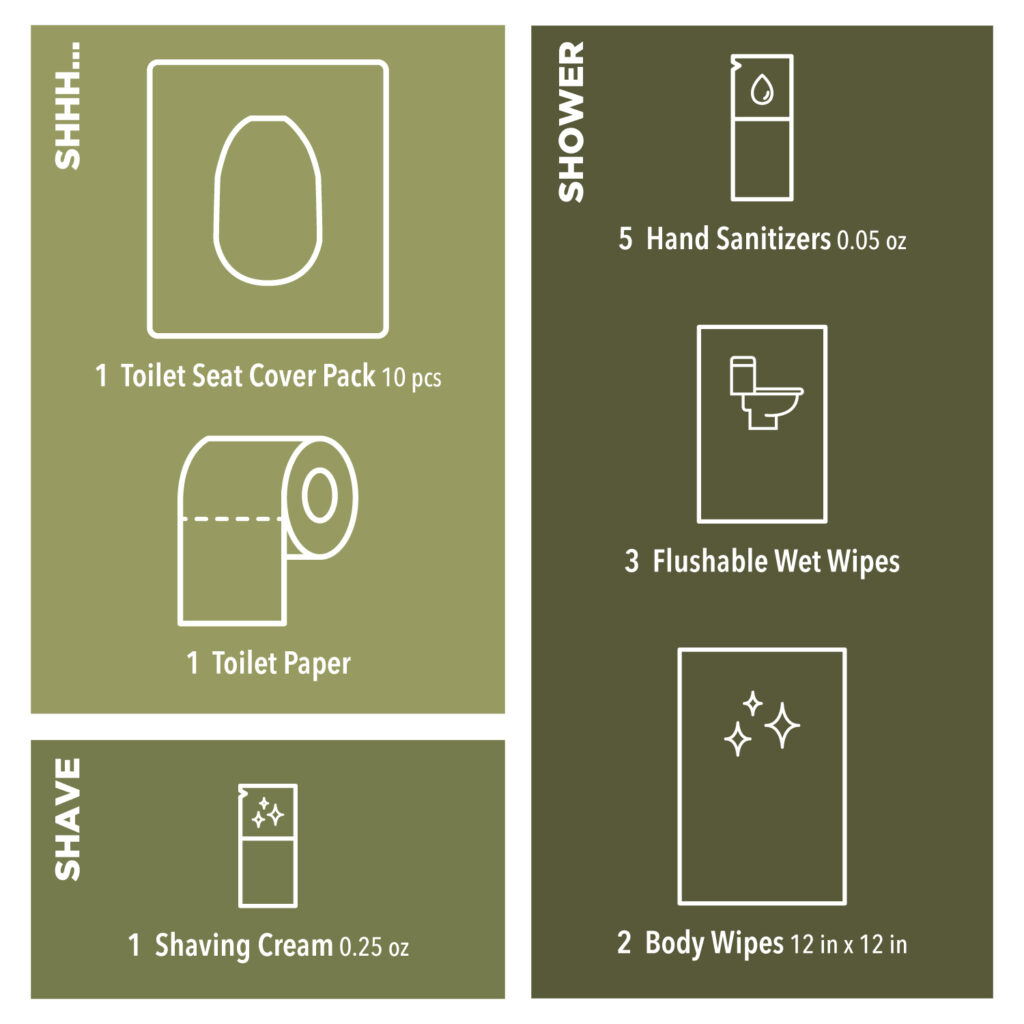 SHHH...

1 Toilet Seat Cover Pack 10 pcs

1 Toilet Paper

SHAVE

1 Shaving Cream 0.25 oz

SHOWER

5 Hand Sanitizers 0.05 oz

3 Flushable Wet Wipes

2 Body Wipes 12 in x 12 in